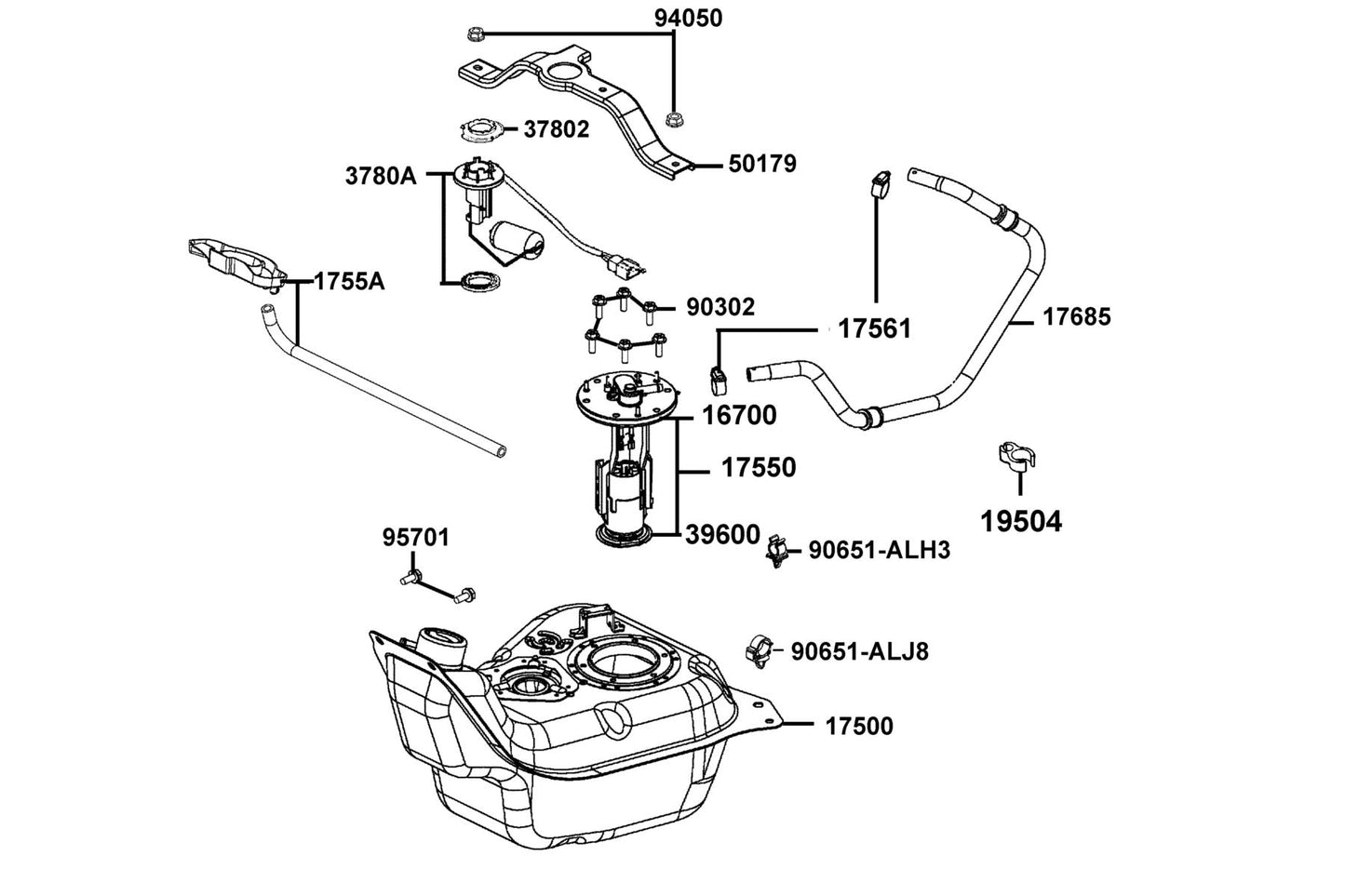 94050

37802

50179

3780A

1755A

90302

17561

17685

16700

17550

19504

39600

90651-ALH3

95701

90651-ALJ8

17500