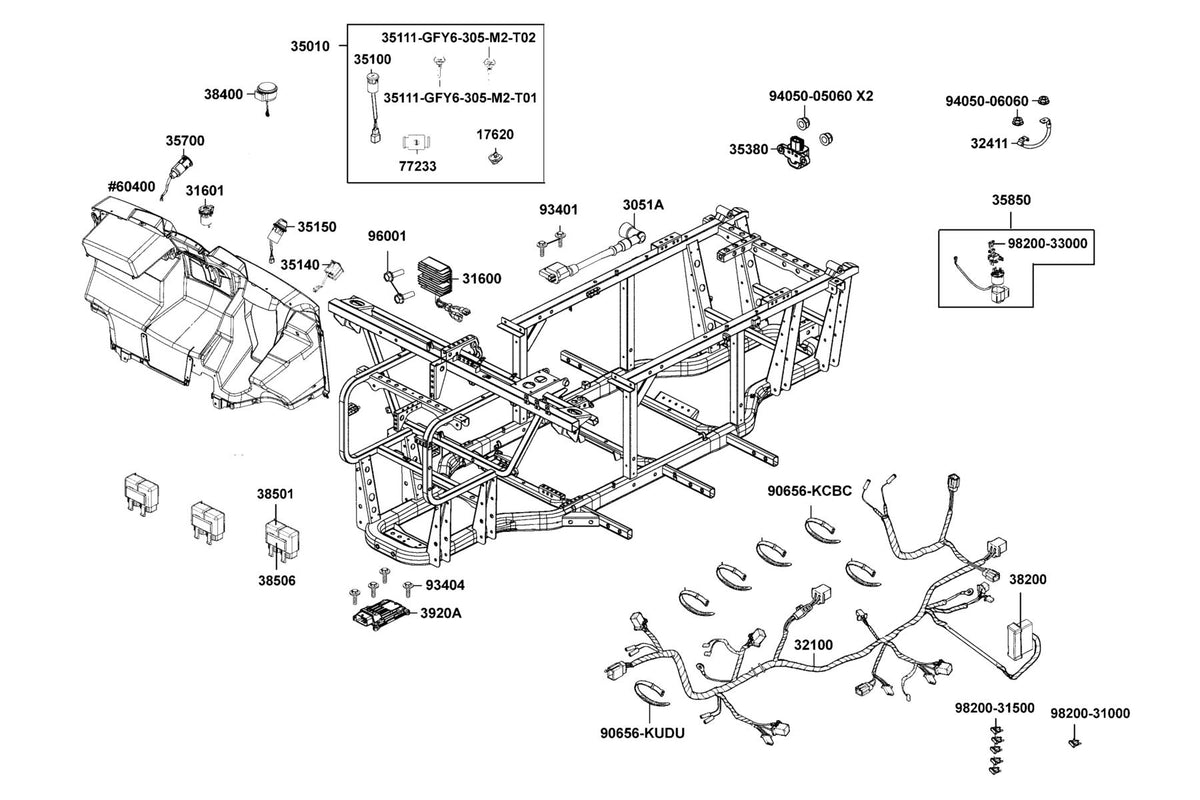 35010
35111-GFY6-305-M2-T02
35100
35111-GFY6-305-M2-T01
77233
17620
38400
35700
#60400
31601
35150
35140
96001
31600
93401
3051A
94050-05060 X2
35380
94050-06060
32411
35850
98200-33000
38501
38506
93404
3920A
90656-KCBC
38200
32100
90656-KUDU
98200-31500
98200-31000