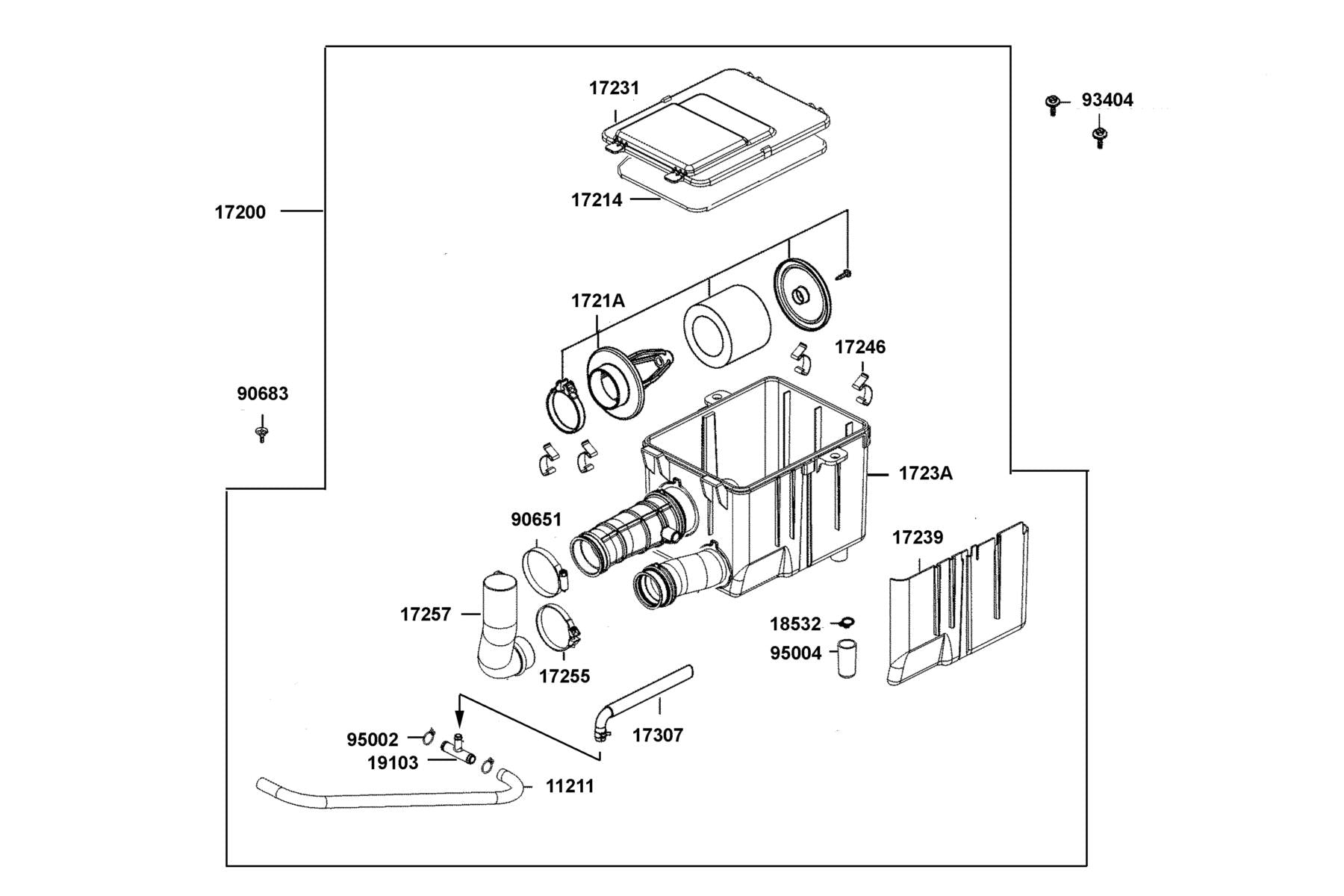 17231
93404
17214
17200
1721A
17246
90683
1723A
90651
17239
17257
18532
95004
17255
17307
95002
19103
11211