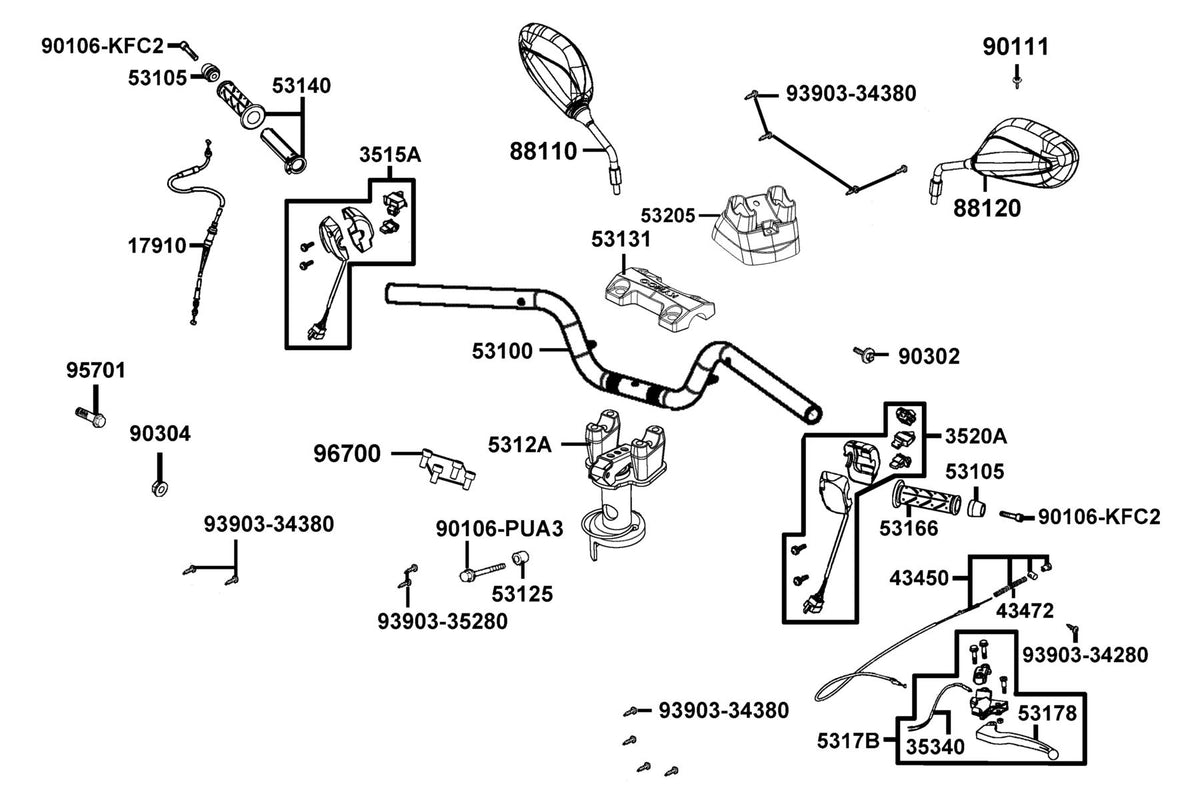 90106-KFC2
53105
53140
17910
3515A
88110
93903-34380
90111
88120
53205
53131
53100
90302
95701
90304
96700
5312A
3520A
53105
53166
90106-KFC2
93903-34380
90106-PUA3
53125
93903-35280
43450
43472
93903-34280
93903-34380
5317B
35340
53178