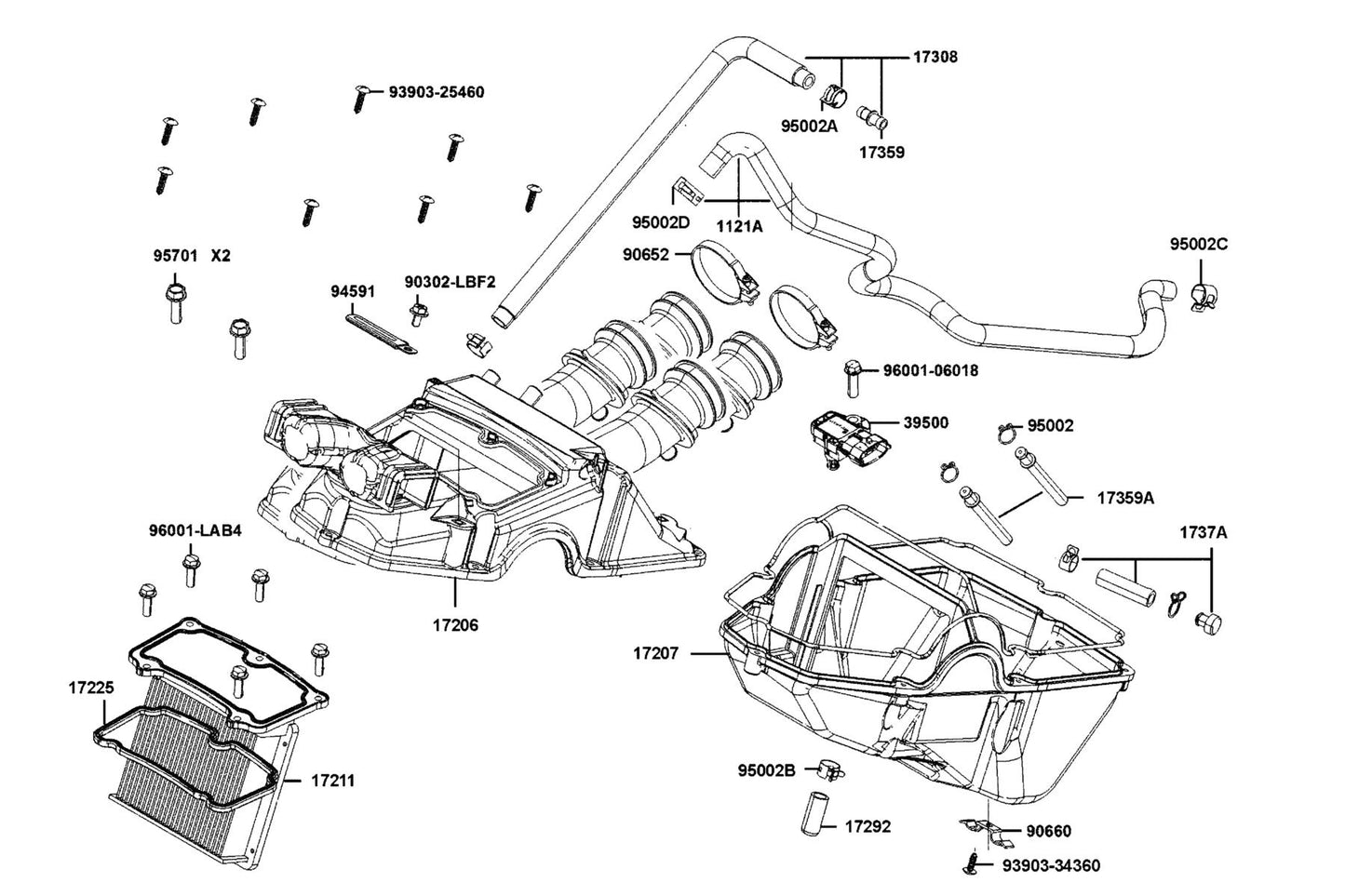 17308
93903-25460
95002A
17359
95002D
1121A
90652
95002C
95701 X2
94591
90302-LBF2
96001-06018
39500
95002
17359A
96001-LAB4
1737A
17206
17207
17225
17211
95002B
17292
90660
93903-34360