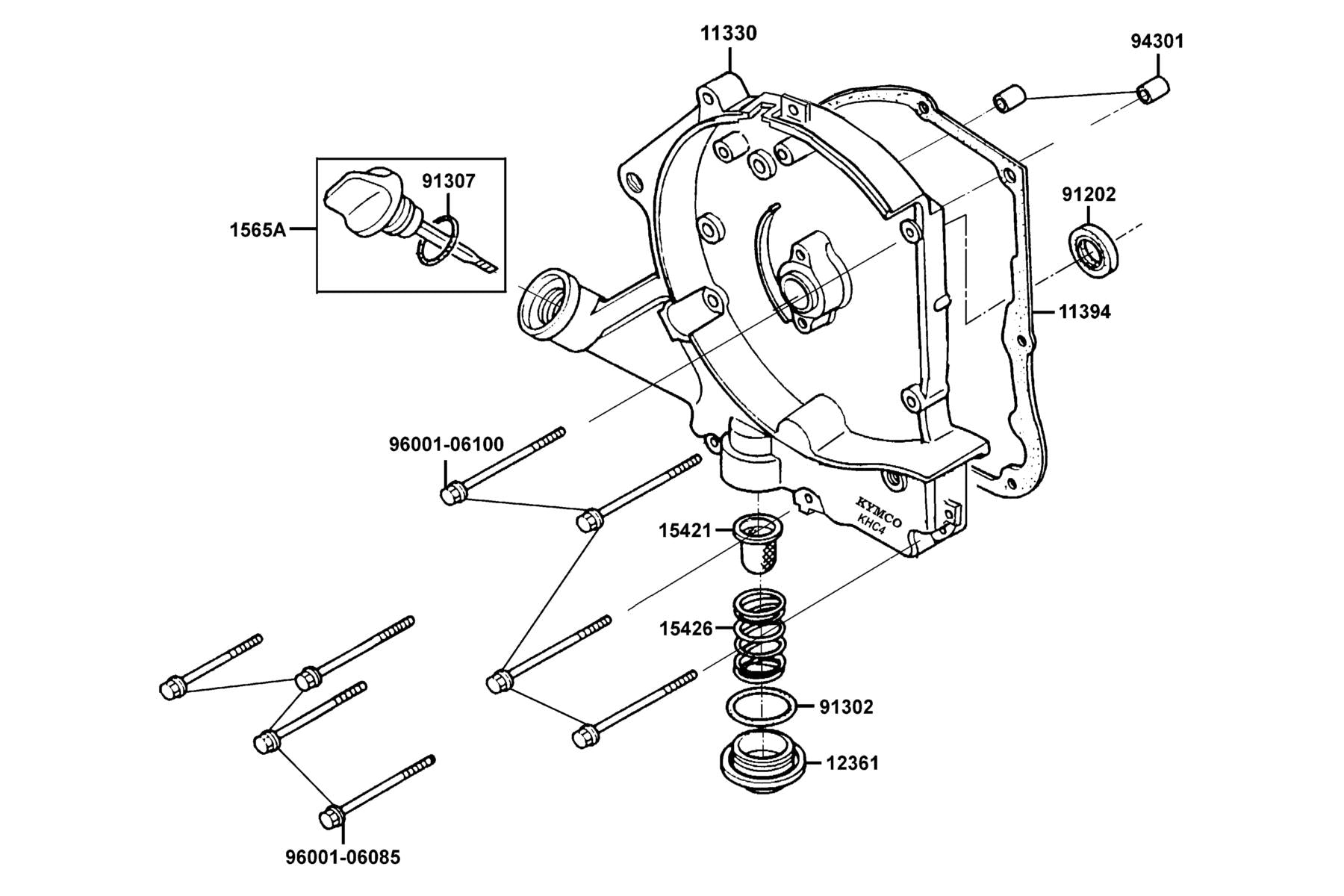 11330

94301

91307

1565A

91202

11394

96001-06100

KYMCO
KHC4

15421

15426

91302

12361

96001-06085